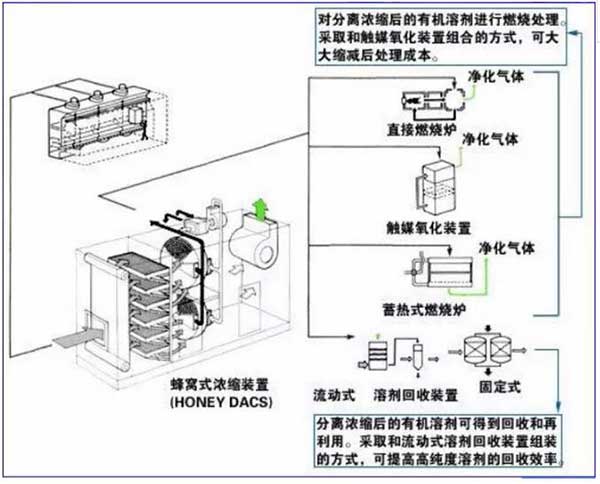 对分离浓缩后的有机溶剂进行燃烧处理。采取和触媒氧化装置组合的方式，可大大缩减后处理成本。

净化气体

直接燃烧炉

净化气体

触媒氧化装置

净化气体

蓄热式燃烧炉

蜂窝式浓缩装置
(HONEY DACS)

流动式　溶剂回收装置　固定式

分离浓缩后的有机溶剂可得到回收和再利用。采取和流动式溶剂回收装置组装的方式，可提高高纯度溶剂的回收效率。